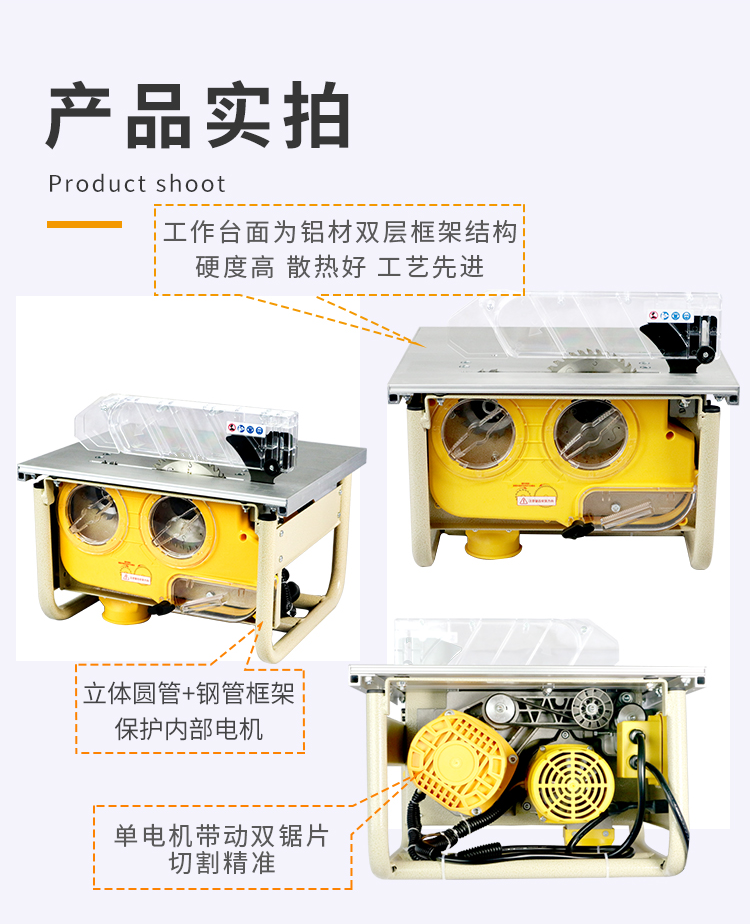 产品实拍

Product shoot

工作台面为铝材双层框架结构
硬度高 散热好 工艺先进

立体圆管+钢管框架
保护内部电机

单电机带动双锯片
切割精准