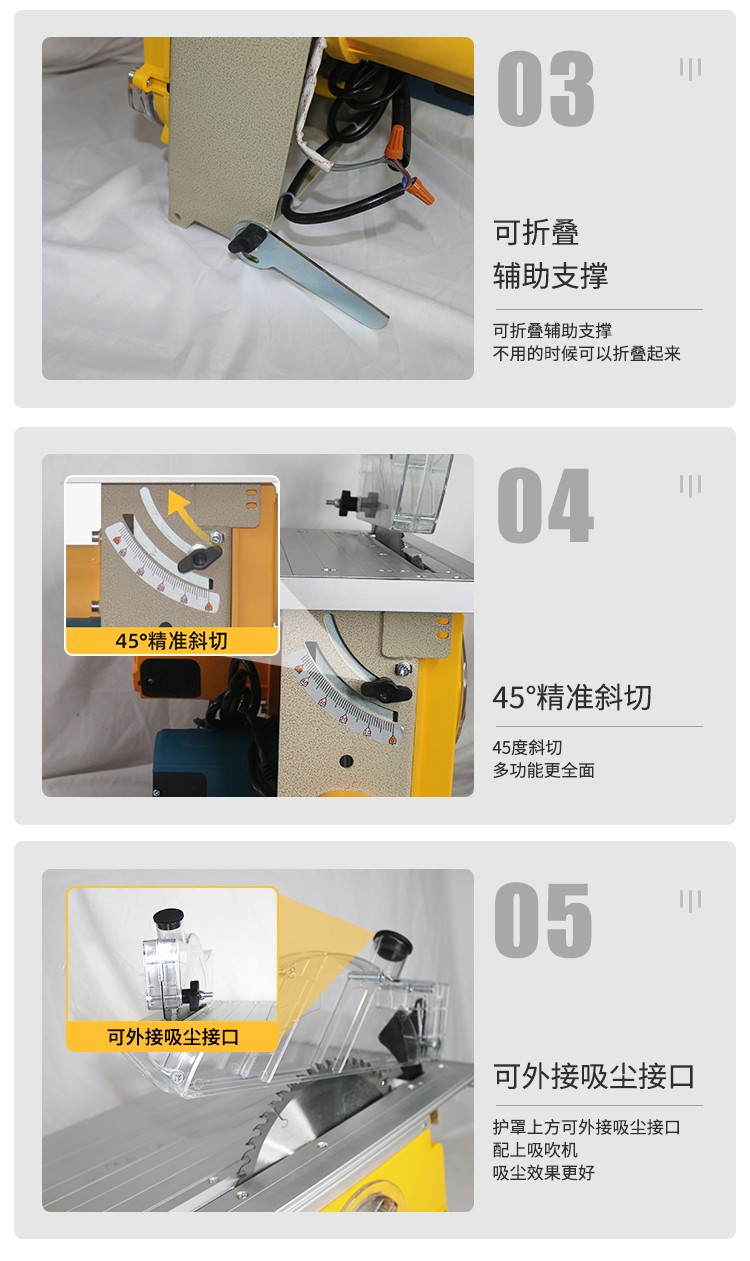 03

可折叠
辅助支撑

可折叠辅助支撑
不用的时候可以折叠起来

45°精准斜切

04

45°精准斜切

45度斜切
多功能更全面

可外接吸尘接口

05

可外接吸尘接口

护罩上方可外接吸尘接口
配上吸吹机
吸尘效果更好